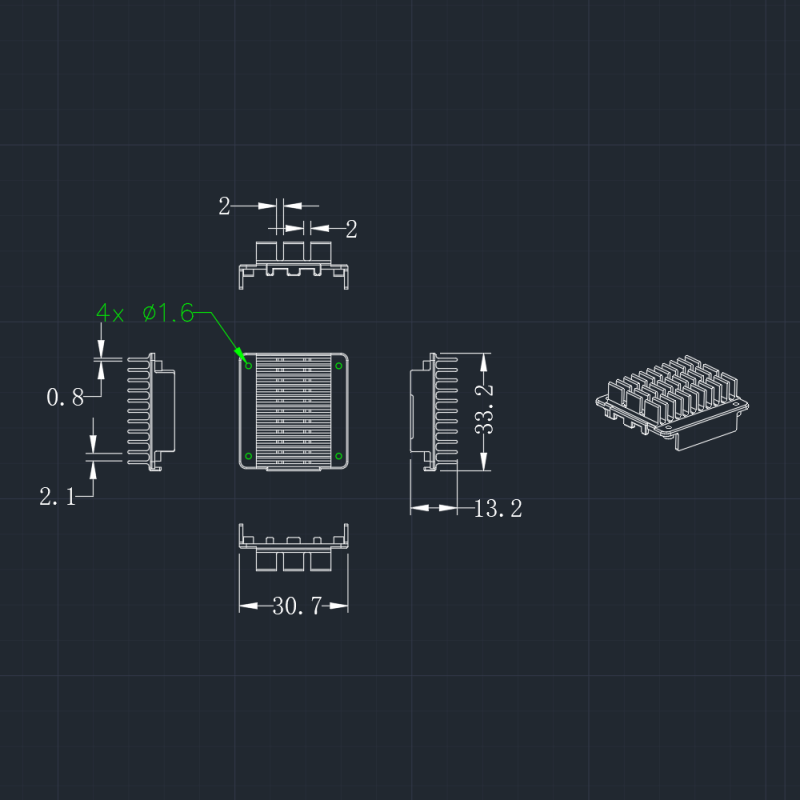 2

2

4x ø1.6

0.8

2.1

33.2

13.2

30.7